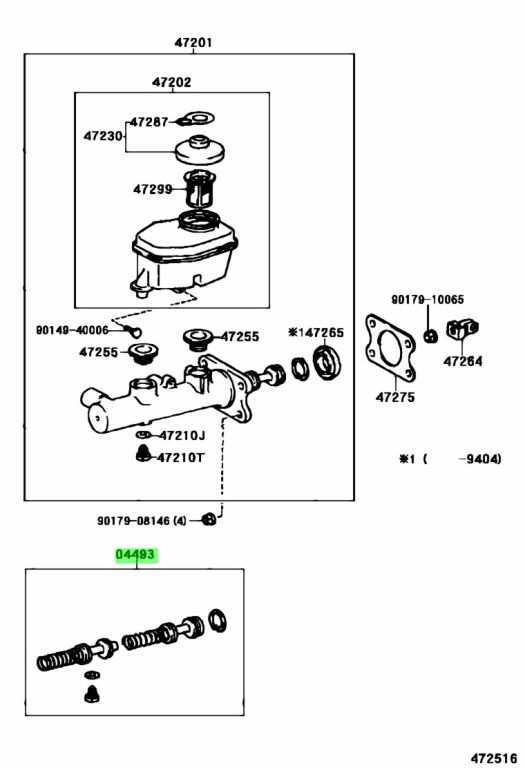 47201

47202

47287

47230

47299

90149-40006

47255

47255

※147265

90179-10065

47264

47275

47210J

47210T

※1 (　　-9404)

90179-08146 (4)

04493

472516